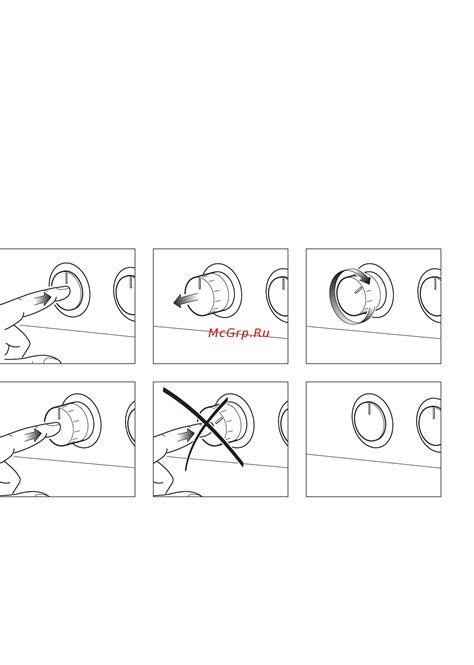 McGrp.Ru