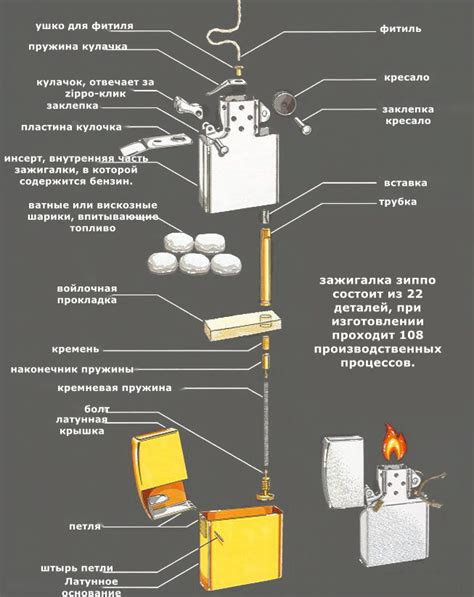 ушко для фитиля
пружина кулачка
кулачок, отвечает за zippo-клик
заклепка
пластина кулочка
инсерт, внутренняя часть зажигалки, в которой содержится бензин.
ватные или вискозные шарики, впитывающие топливо
войлочная прокладка
кремень
наконечник пружины
кремневая пружина
болт
латунная крышка
петля
штырь петли
Латунное основание

фитиль
кресало
заклепка кресало
вставка
трубка

зажигалка зиппо состоит из 22 деталей, при изготовлении проходит 108 производственных процессов.